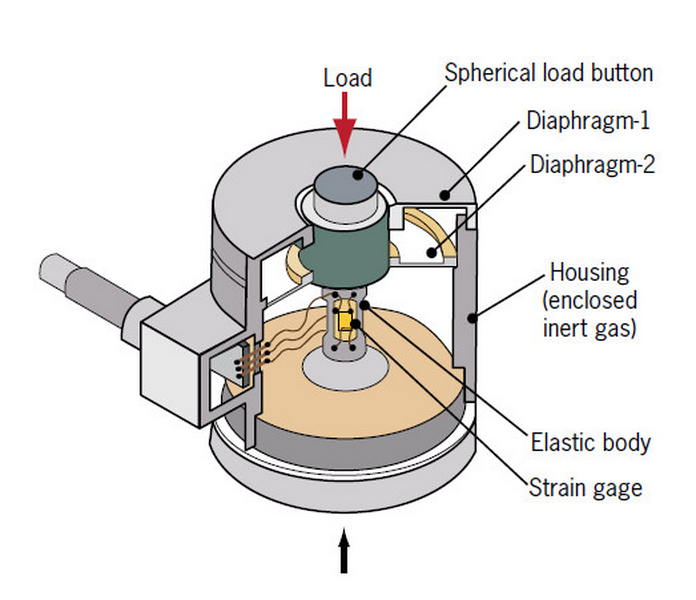 Load
Spherical load button
Diaphragm-1
Diaphragm-2
Housing (enclosed inert gas)
Elastic body
Strain gage